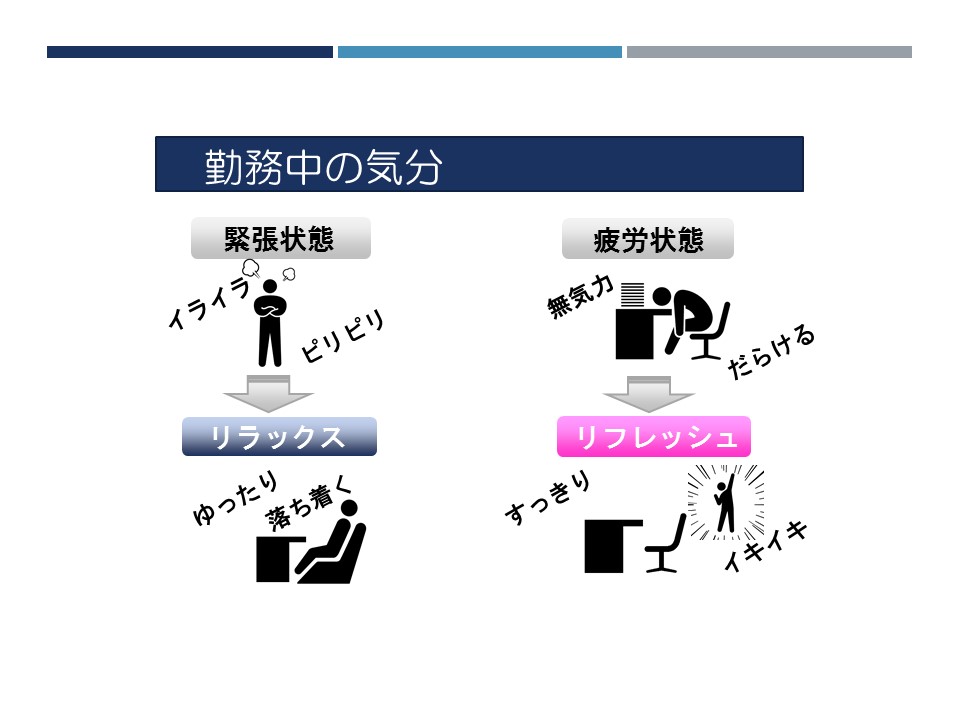 勤務中の気分

緊張状態

イライラ

ピリピリ

リラックス

ゆったり

落ち着く

疲労状態

無気力

だらける

リフレッシュ

すっきり

イキイキ